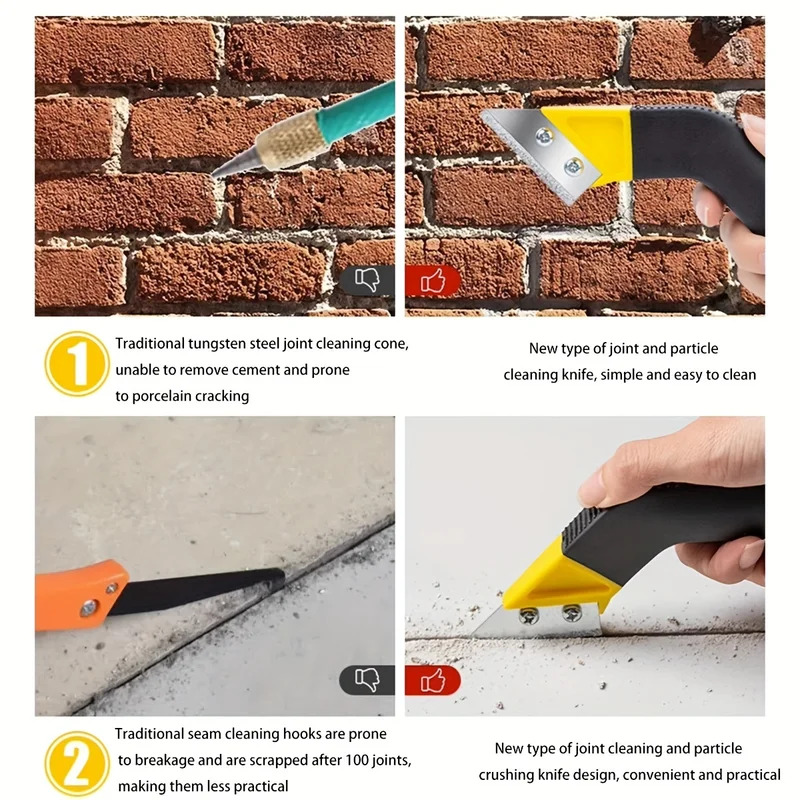 1

Traditional tungsten steel joint cleaning cone, unable to remove cement and prone to porcelain cracking

New type of joint and particle cleaning knife, simple and easy to clean

2

Traditional seam cleaning hooks are prone to breakage and are scrapped after 100 joints, making them less practical

New type of joint cleaning and particle crushing knife design, convenient and practical